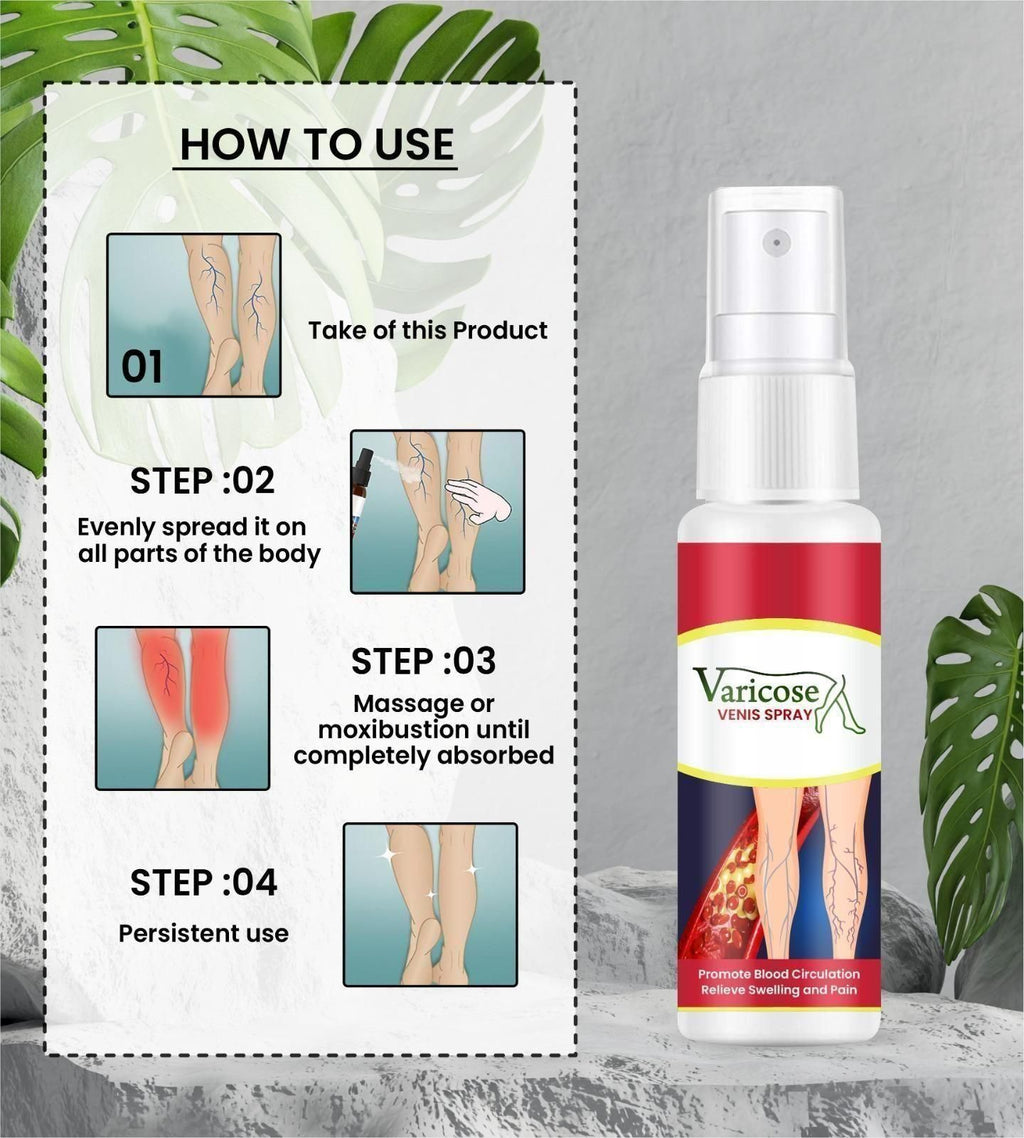 HOW TO USE

01

Take of this Product

STEP :02

Evenly spread it on all parts of the body

STEP :03

Massage or moxibustion until completely absorbed

STEP :04

Persistent use

Varicose
VENIS SPRAY

Promote Blood Circulation
Relieve Swelling and Pain